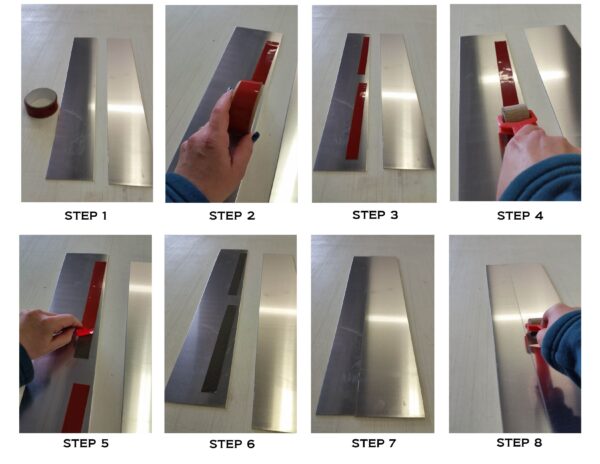 STEP 1

STEP 2

STEP 3

STEP 4

STEP 5

STEP 6

STEP 7

STEP 8